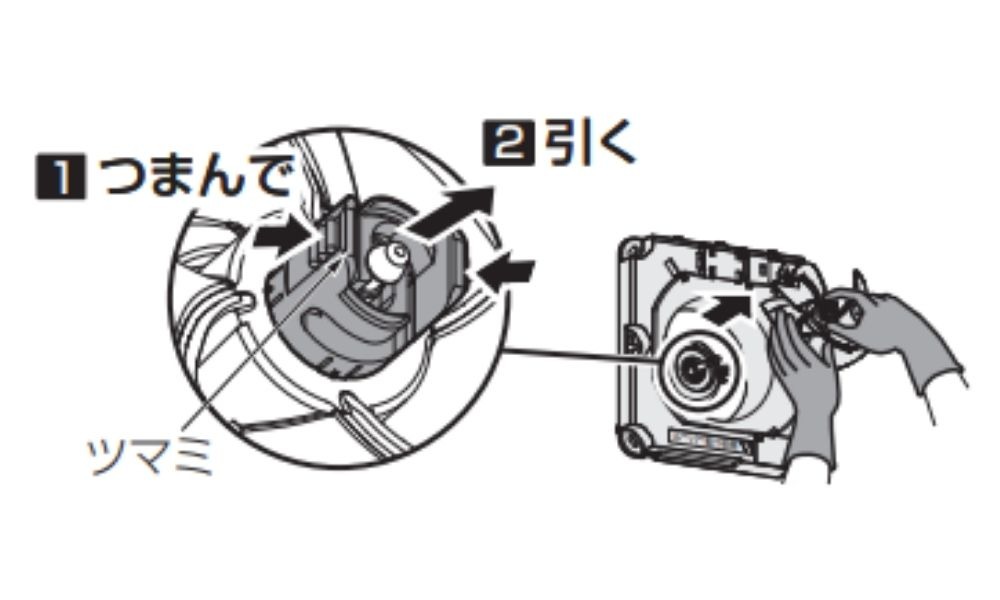 1 つまんで

2 引く

ツマミ